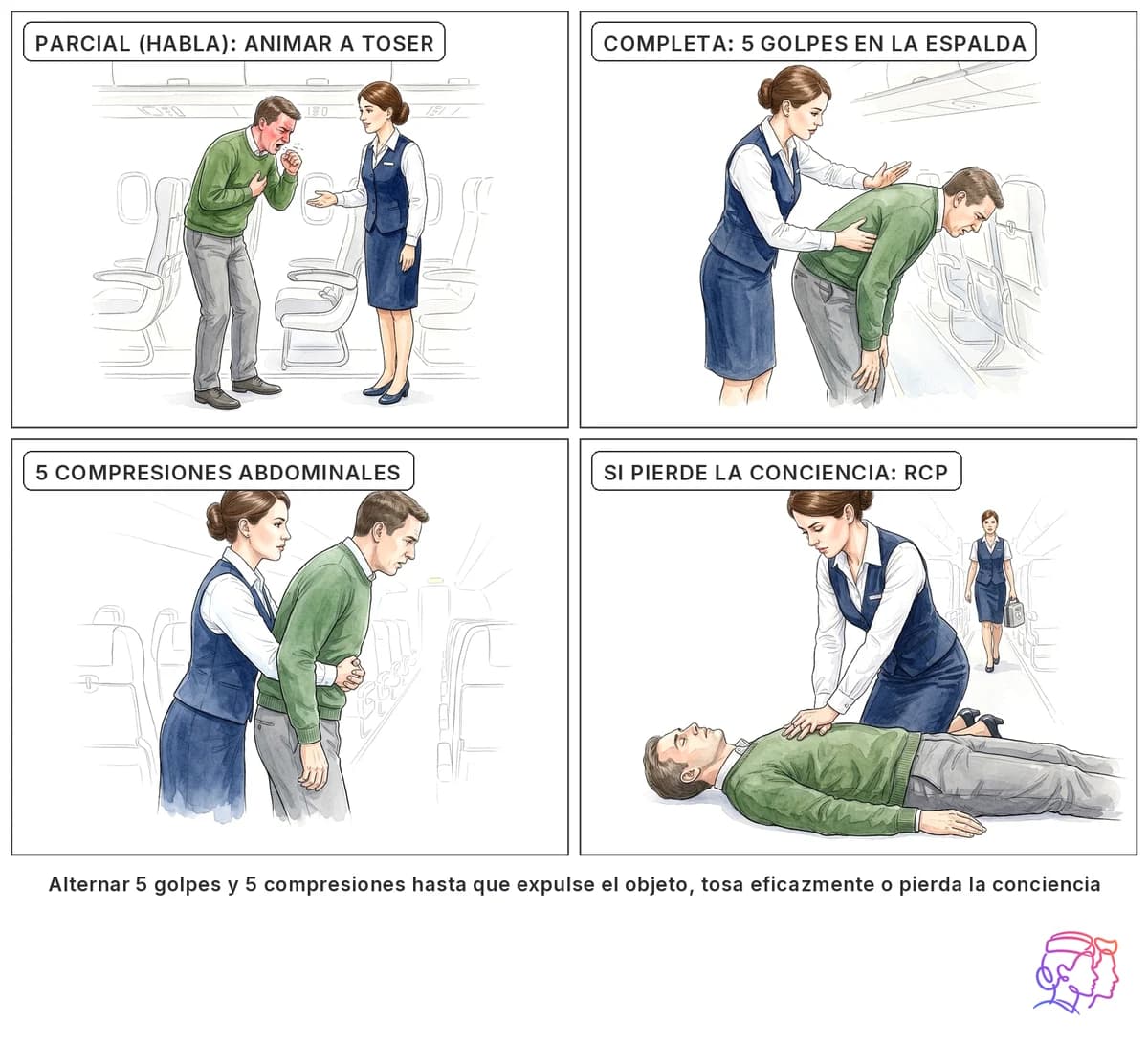 PARCIAL (HABLA): ANIMAR A TOSER

COMPLETA: 5 GOLPES EN LA ESPALDA

5 COMPRESIONES ABDOMINALES

SI PIERDE LA CONCIENCIA: RCP

Alternar 5 golpes y 5 compresiones hasta que expulse el objeto, tosa eficazmente o pierda la conciencia